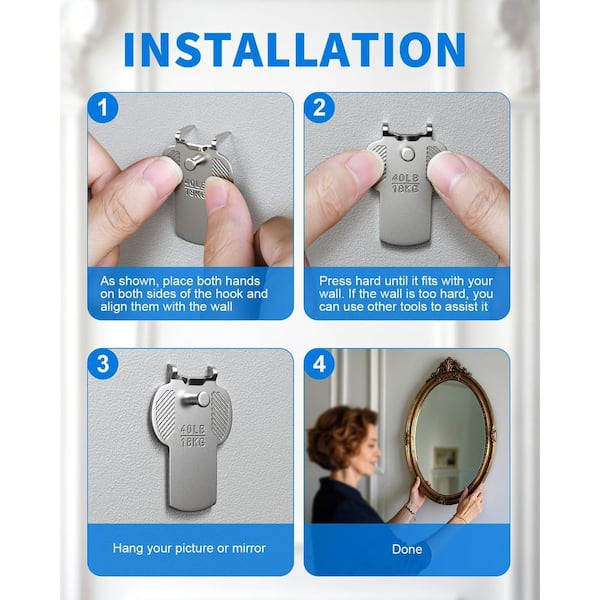 INSTALLATION

1

40LB
18KG

As shown, place both hands on both sides of the hook and align them with the wall

2

40LB
18KG

Press hard until it fits with your wall. If the wall is too hard, you can use other tools to assist it

3

40LB
18KG

Hang your picture or mirror

4

Done