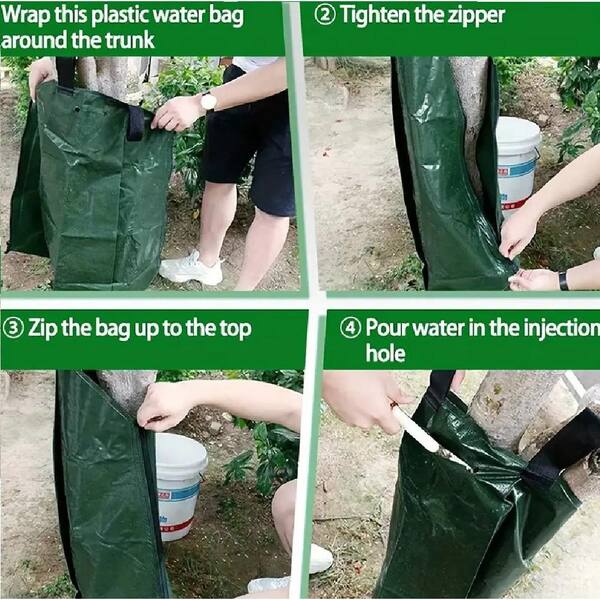 Wrap this plastic water bag around the trunk

② Tighten the zipper

③ Zip the bag up to the top

④ Pour water in the injection hole