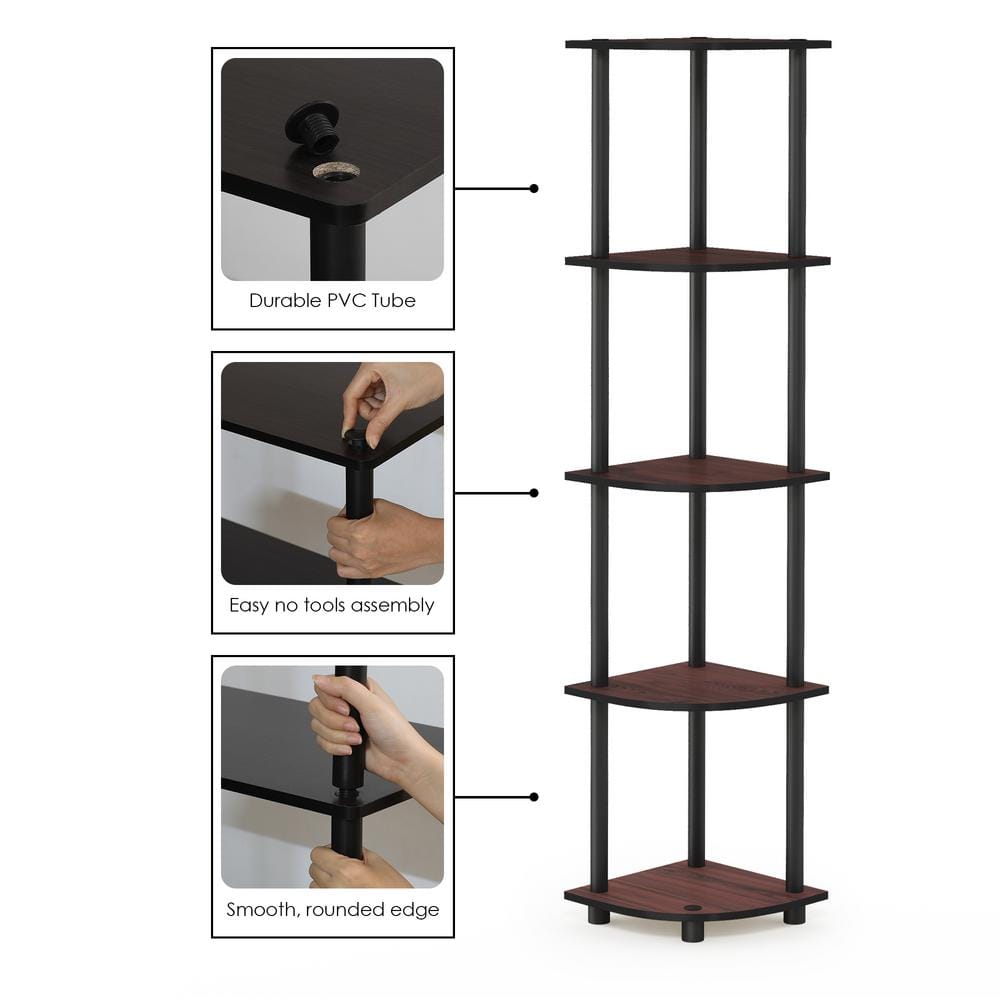 Durable PVC Tube

Easy no tools assembly

Smooth, rounded edge