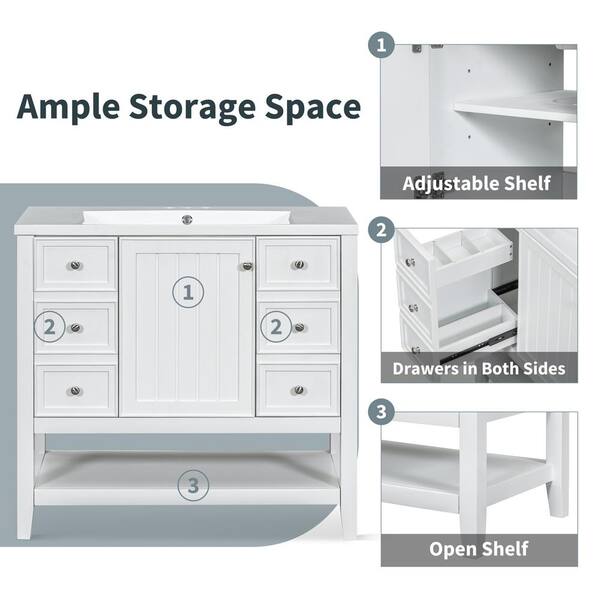 Ample Storage Space

1

2

2

3

1

Adjustable Shelf

2

Drawers in Both Sides

3

Open Shelf