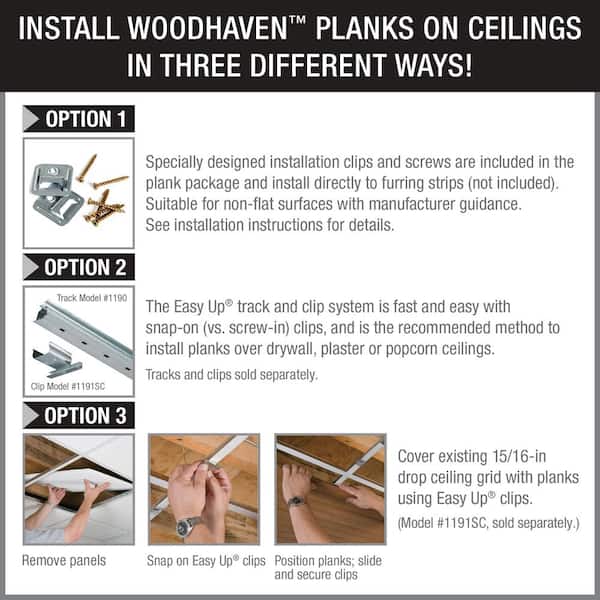 INSTALL WOODHAVEN™ PLANKS ON CEILINGS IN THREE DIFFERENT WAYS!

OPTION 1

Specially designed installation clips and screws are included in the plank package and install directly to furring strips (not included). Suitable for non-flat surfaces with manufacturer guidance. See installation instructions for details.

OPTION 2

Track Model #1190

Clip Model #1191SC

The Easy Up® track and clip system is fast and easy with snap-on (vs. screw-in) clips, and is the recommended method to install planks over drywall, plaster or popcorn ceilings.

Tracks and clips sold separately.

OPTION 3

Remove panels

Snap on Easy Up® clips

Position planks; slide and secure clips

Cover existing 15/16-in drop ceiling grid with planks using Easy Up® clips.

(Model #1191SC, sold separately.)