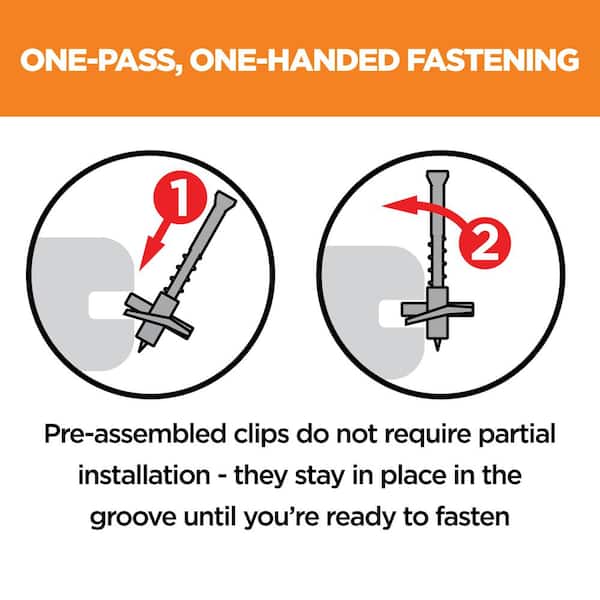 ONE-PASS, ONE-HANDED FASTENING

1

2

Pre-assembled clips do not require partial installation - they stay in place in the groove until you're ready to fasten