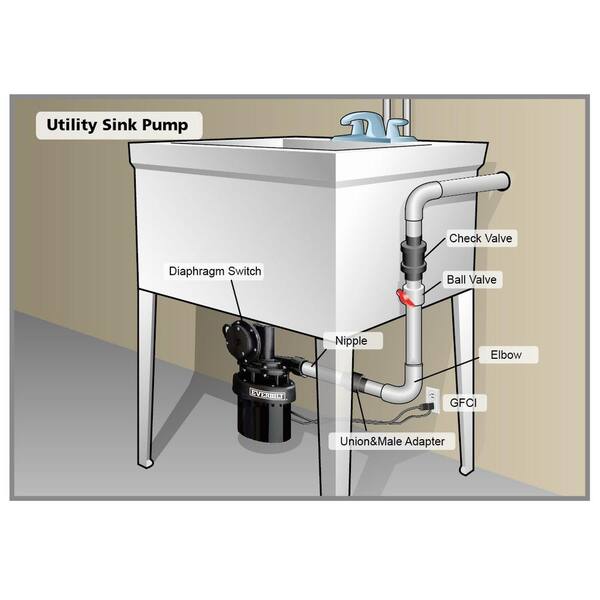 Utility Sink Pump

Check Valve

Diaphragm Switch

Ball Valve

Nipple

Elbow

EVERBILT

GFCI

Union&Male Adapter