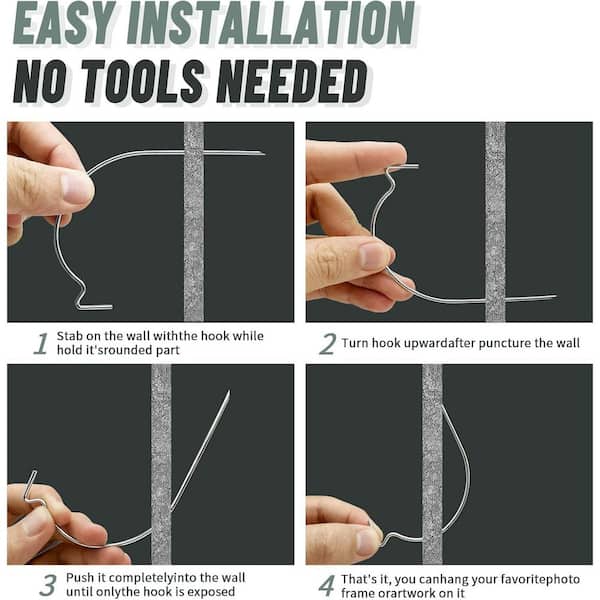 EASY INSTALLATION
NO TOOLS NEEDED

1 Stab on the wall withthe hook while hold it'srounded part

2 Turn hook upwardafter puncture the wall

3 Push it completelyinto the wall until onlythe hook is exposed

4 That's it, you canhang your favoritephoto frame orartwork on it