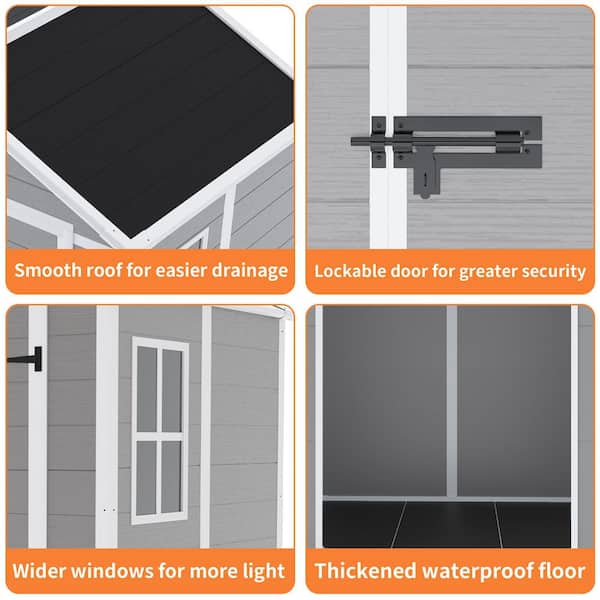 Smooth roof for easier drainage

Lockable door for greater security

Wider windows for more light

Thickened waterproof floor