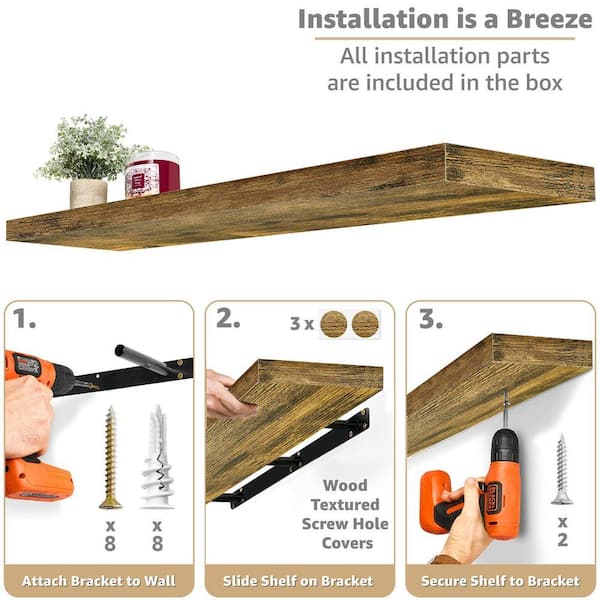 Installation is a Breeze

All installation parts are included in the box

1.

x
8

x
8

Attach Bracket to Wall

2.

3 x

Wood Textured Screw Hole Covers

Slide Shelf on Bracket

3.

x
2

Secure Shelf to Bracket