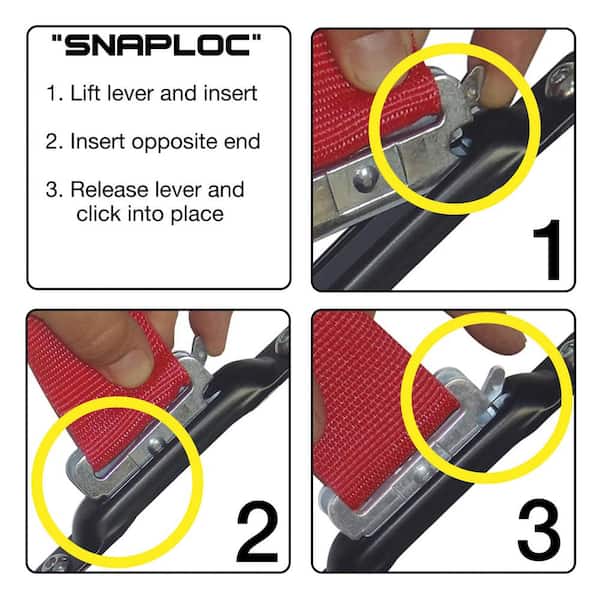 "SNAPLOC"

1. Lift lever and insert

2. Insert opposite end

3. Release lever and click into place

1

2

3