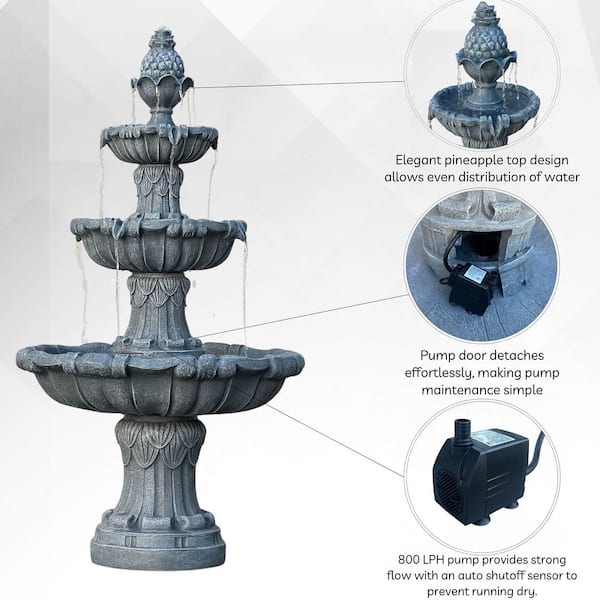 Elegant pineapple top design allows even distribution of water

Pump door detaches effortlessly, making pump maintenance simple

800 LPH pump provides strong flow with an auto shutoff sensor to prevent running dry.