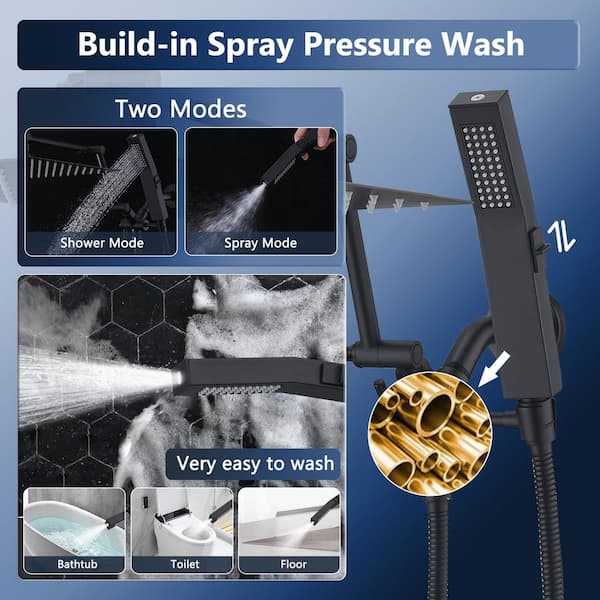 Build-in Spray Pressure Wash

Two Modes

Shower Mode

Spray Mode

Very easy to wash

Bathtub

Toilet

Floor