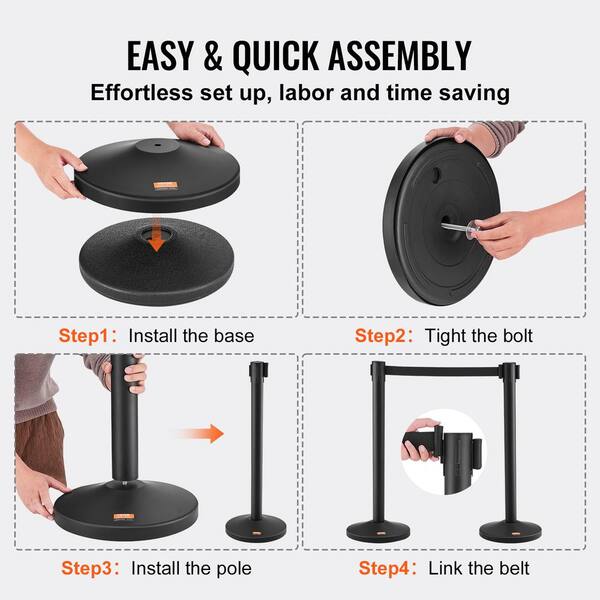 EASY & QUICK ASSEMBLY
Effortless set up, labor and time saving

Step1: Install the base

Step2: Tight the bolt

Step3: Install the pole

Step4: Link the belt