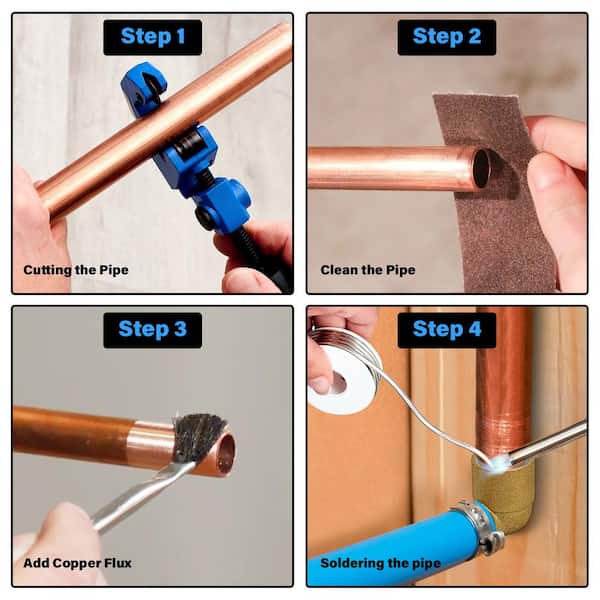 Step 1

Cutting the Pipe

Step 2

Clean the Pipe

Step 3

Add Copper Flux

Step 4

Soldering the pipe