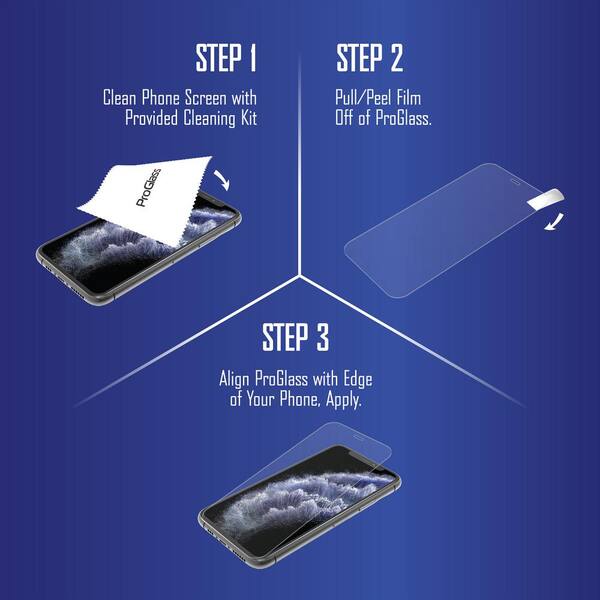 STEP 1

Clean Phone Screen with Provided Cleaning Kit

ProGlass

STEP 2

Pull/Peel Film Off of ProGlass.

STEP 3

Align ProGlass with Edge of Your Phone, Apply.