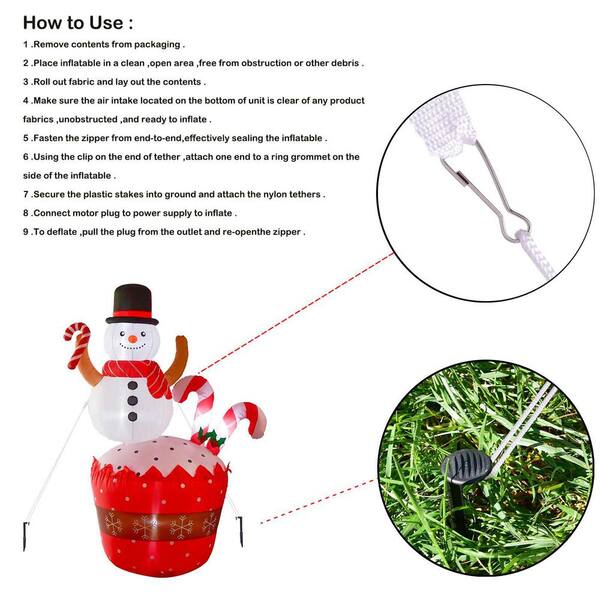 How to Use :

1 .Remove contents from packaging .

2 .Place inflatable in a clean ,open area ,free from obstruction or other debris .

3 .Roll out fabric and lay out the contents .

4 .Make sure the air intake located on the bottom of unit is clear of any product fabrics ,unobstructed ,and ready to inflate .

5 .Fasten the zipper from end-to-end,effectively sealing the inflatable .

6 .Using the clip on the end of tether ,attach one end to a ring grommet on the side of the inflatable .

7 .Secure the plastic stakes into ground and attach the nylon tethers .

8 .Connect motor plug to power supply to inflate .

9 .To deflate ,pull the plug from the outlet and re-openthe zipper .